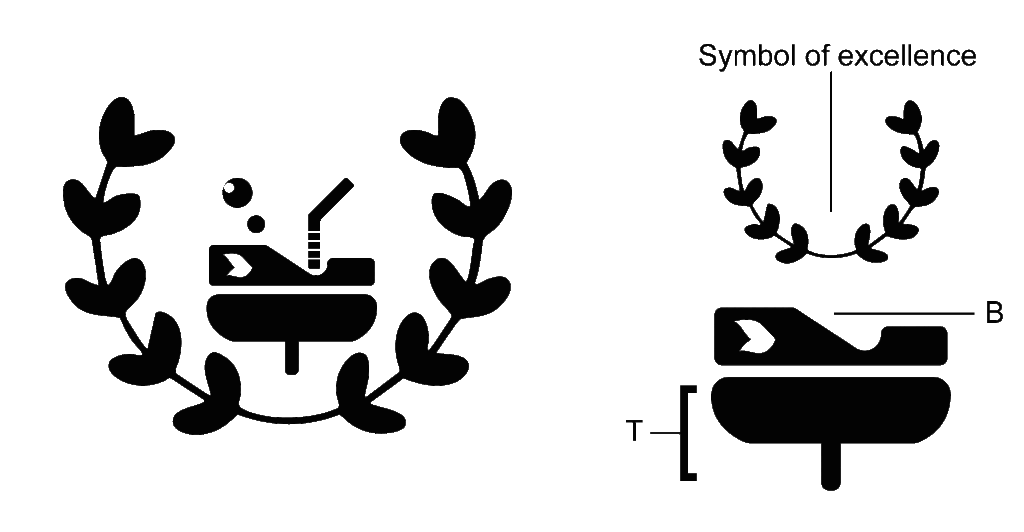 Symbol of excellence

B

T